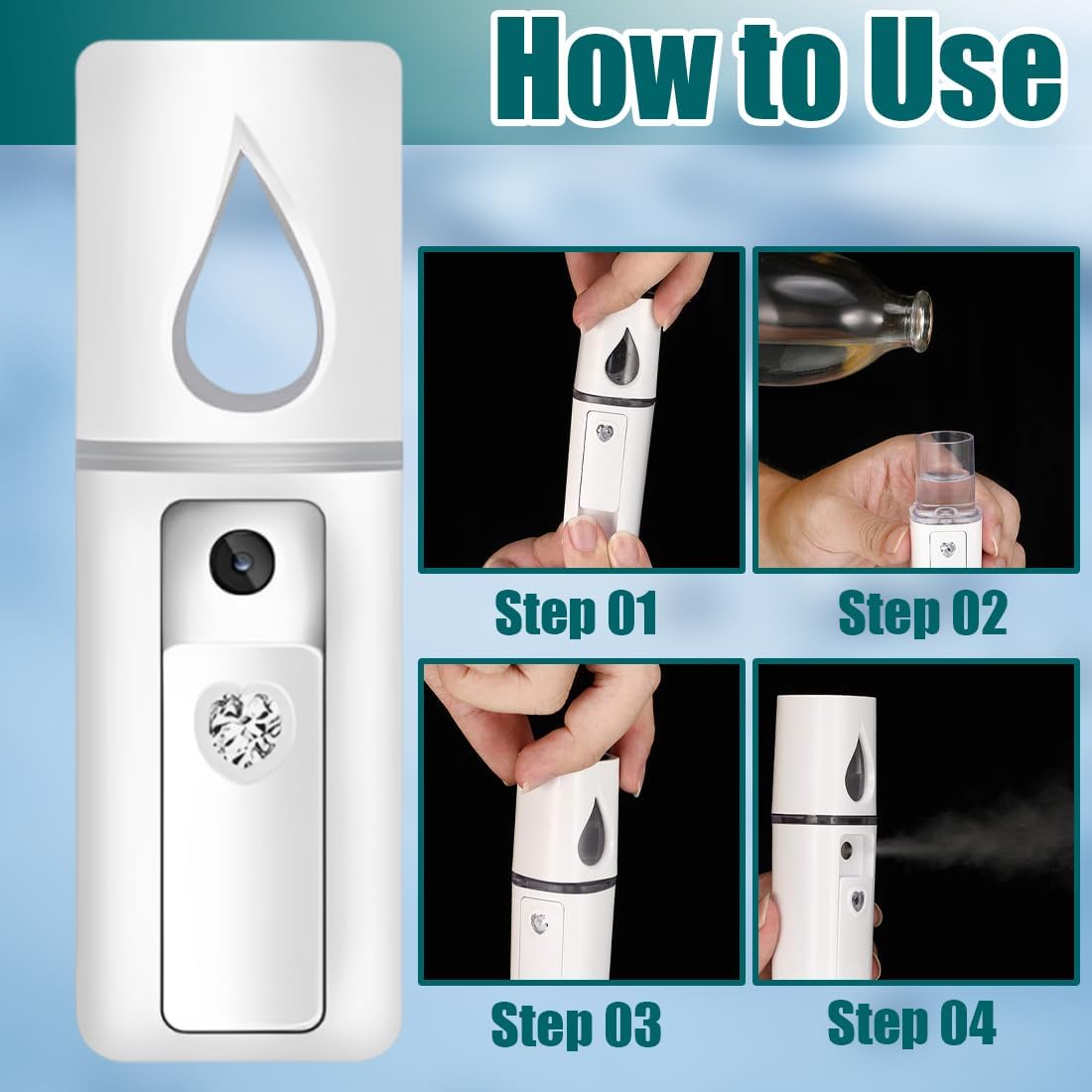 How to Use

Step 01

Step 02

Step 03

Step 04